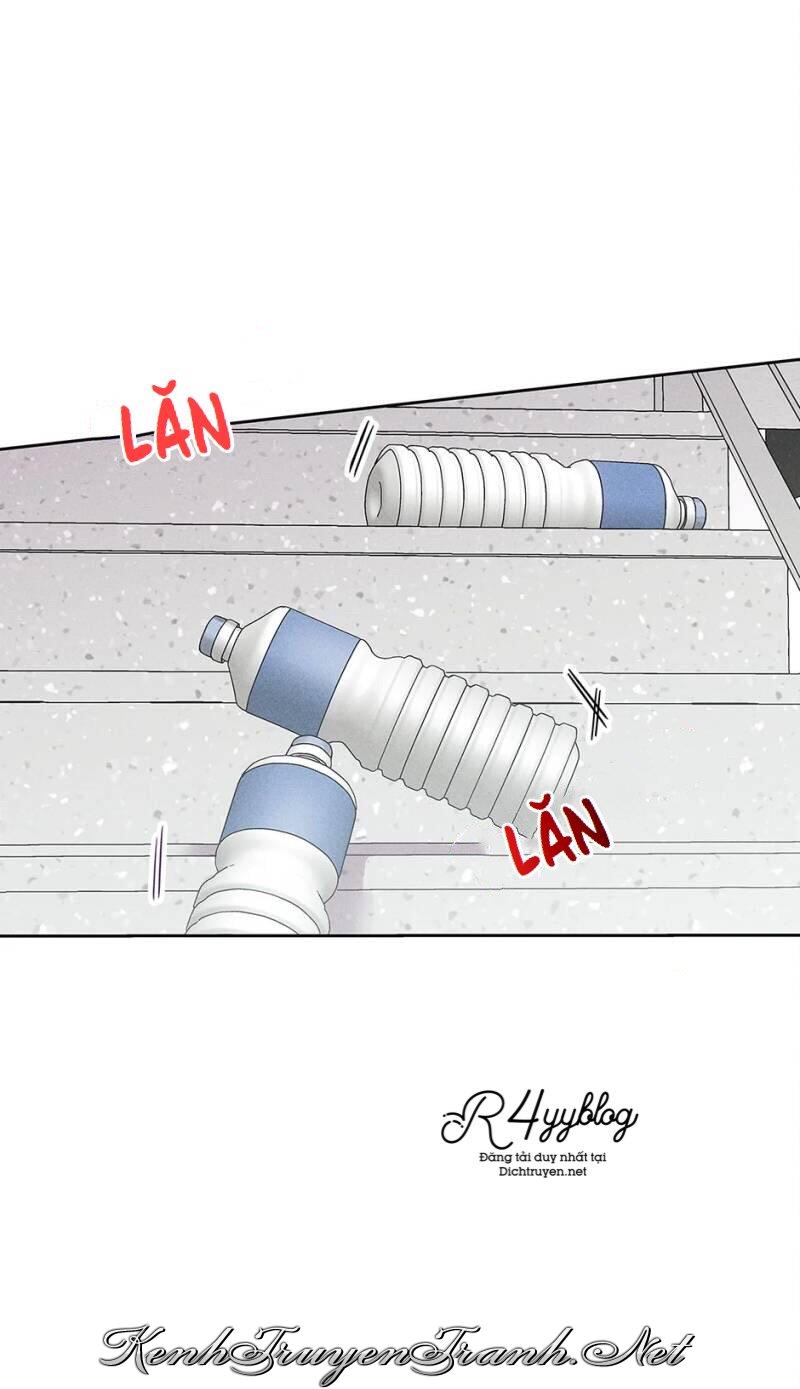 LĂN

LĂN

R4yyblog
Đăng tải duy nhất tại
Dichtruyen.net

KenhTruyenTranh.Net